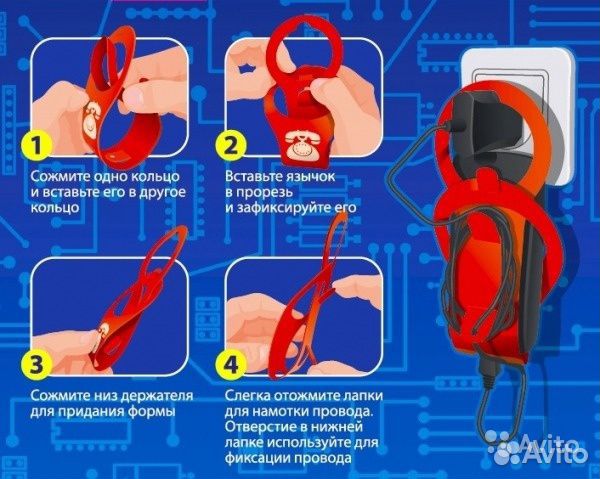 1
Сожмите одно кольцо и вставьте его в другое кольцо

2
Вставьте язычок в прорезь и зафиксируйте его

3
Сожмите низ держателя для придания формы

4
Слегка отожмите лапки для намотки провода. Отверстие в нижней лапке используйте для фиксации провода

Avito